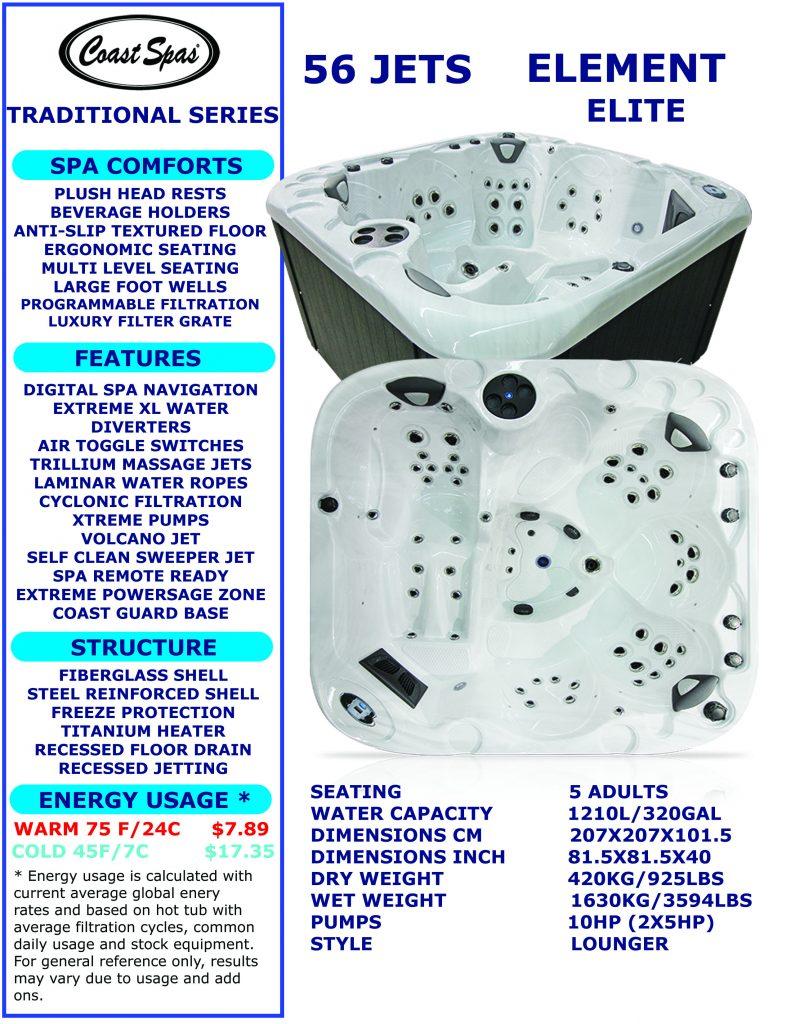 Coast Spas

TRADITIONAL SERIES

SPA COMFORTS

PLUSH HEAD RESTS
BEVERAGE HOLDERS
ANTI-SLIP TEXTURED FLOOR
ERGONOMIC SEATING
MULTI LEVEL SEATING
LARGE FOOT WELLS
PROGRAMMABLE FILTRATION
LUXURY FILTER GRATE

FEATURES

DIGITAL SPA NAVIGATION
EXTREME XL WATER DIVERTERS
AIR TOGGLE SWITCHES
TRILLIUM MASSAGE JETS
LAMINAR WATER ROPES
CYCLONIC FILTRATION
XTREME PUMPS
VOLCANO JET
SELF CLEAN SWEEPER JET
SPA REMOTE READY
EXTREME POWERSAGE ZONE
COAST GUARD BASE

STRUCTURE

FIBERGLASS SHELL
STEEL REINFORCED SHELL
FREEZE PROTECTION
TITANIUM HEATER
RECESSED FLOOR DRAIN
RECESSED JETTING

ENERGY USAGE *

WARM 75 F/24C $7.89
COLD 45F/7C $17.35

* Energy usage is calculated with current average global enery rates and based on hot tub with average filtration cycles, common daily usage and stock equipment. For general reference only, results may vary due to usage and add ons.

56 JETS

ELEMENT
ELITE

| | |
|---|---|
| SEATING | 5 ADULTS |
| WATER CAPACITY | 1210L/320GAL |
| DIMENSIONS CM | 207X207X101.5 |
| DIMENSIONS INCH | 81.5X81.5X40 |
| DRY WEIGHT | 420KG/925LBS |
| WET WEIGHT | 1630KG/3594LBS |
| PUMPS | 10HP (2X5HP) |
| STYLE | LOUNGER |